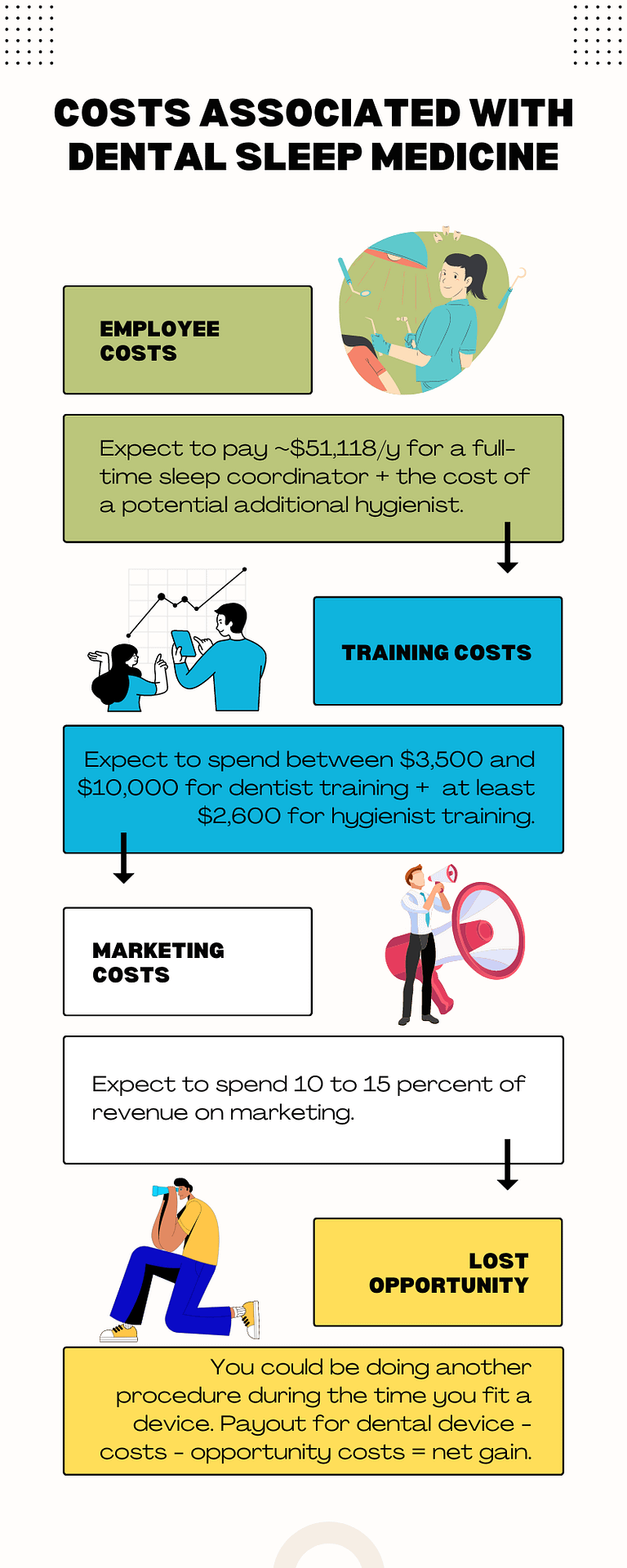 COSTS ASSOCIATED WITH DENTAL SLEEP MEDICINE

EMPLOYEE COSTS

Expect to pay ~$51,118/y for a full-time sleep coordinator + the cost of a potential additional hygienist.

TRAINING COSTS

Expect to spend between $3,500 and $10,000 for dentist training + at least $2,600 for hygienist training.

MARKETING COSTS

Expect to spend 10 to 15 percent of revenue on marketing.

LOST OPPORTUNITY

You could be doing another procedure during the time you fit a device. Payout for dental device - costs - opportunity costs = net gain.